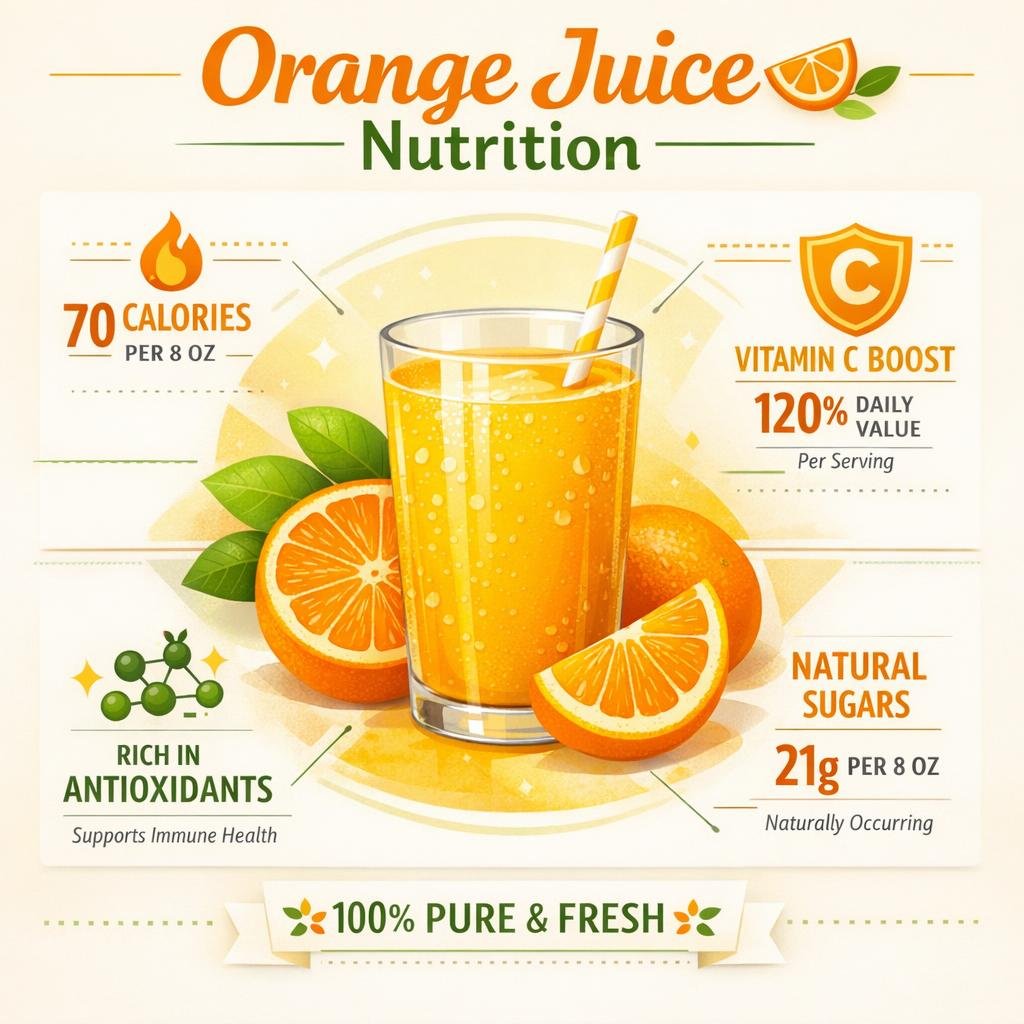 Orange Juice
Nutrition

70 CALORIES
PER 8 OZ

C
VITAMIN C BOOST
120% DAILY VALUE
Per Serving

RICH IN ANTIOXIDANTS
Supports Immune Health

NATURAL SUGARS
21g PER 8 OZ
Naturally Occurring

100% PURE & FRESH